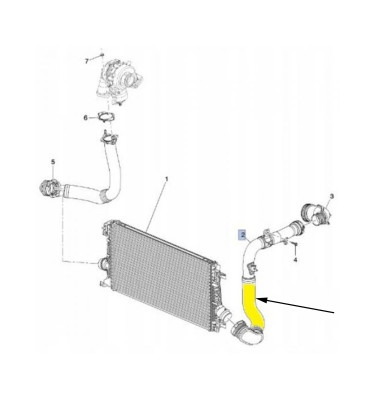 7
6
5
1
3
2
4