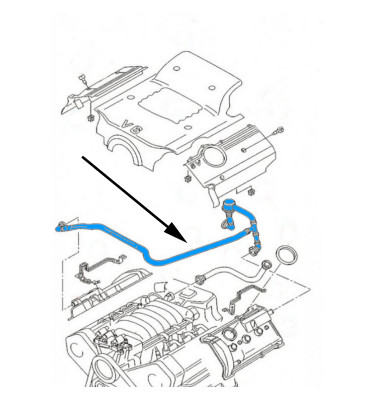 V6