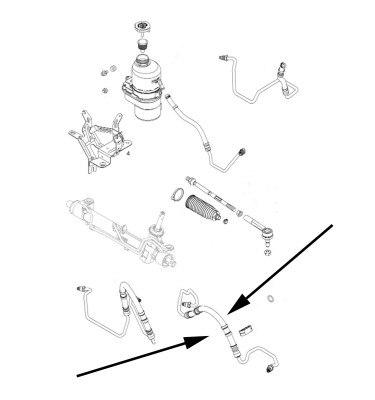 4